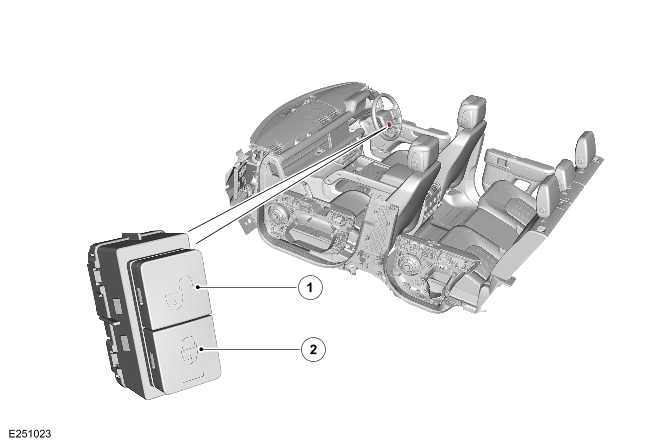 1

2

E251023